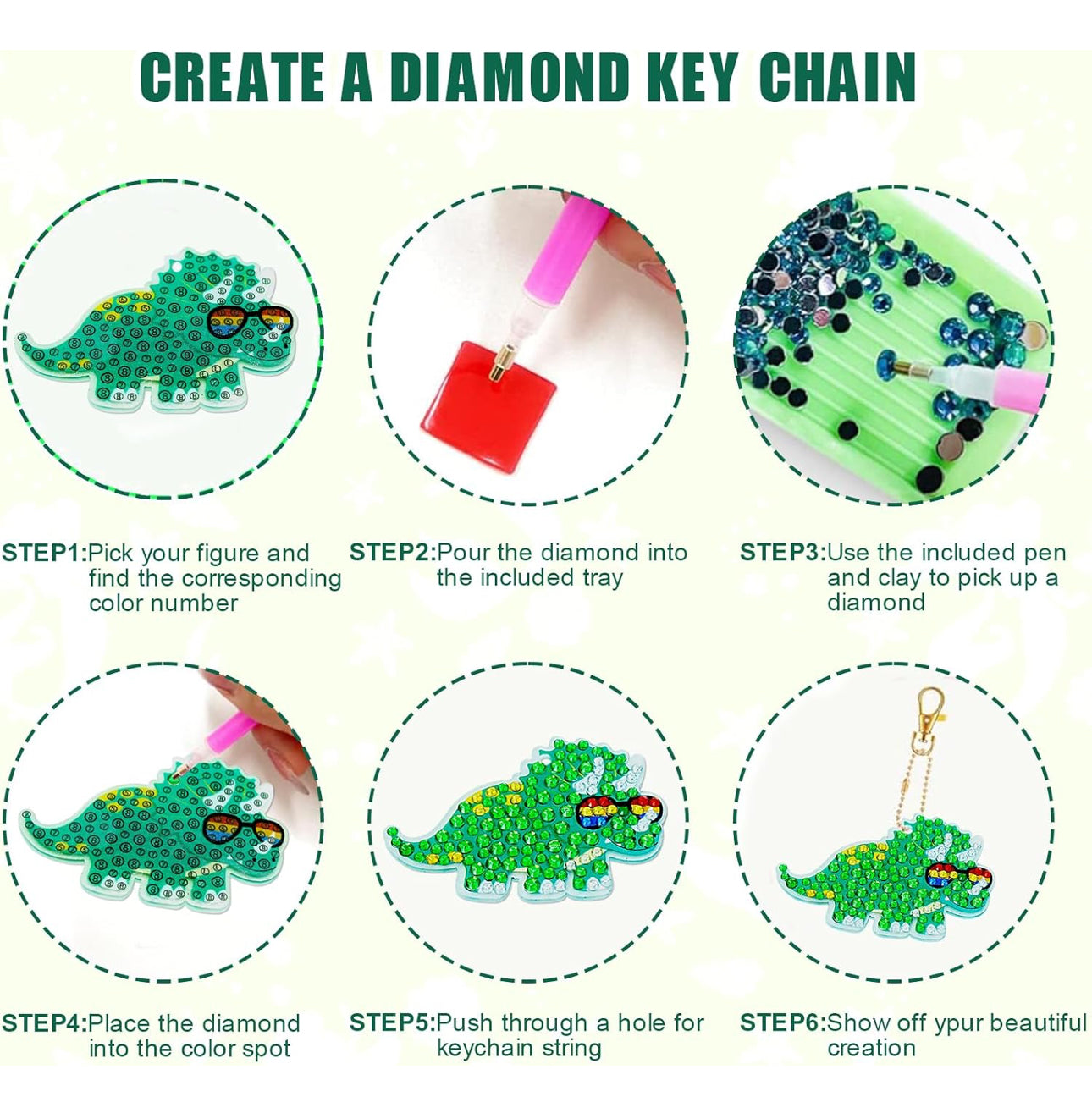 CREATE A DIAMOND KEY CHAIN

STEP1:Pick your figure and find the corresponding color number

STEP2:Pour the diamond into the included tray

STEP3:Use the included pen and clay to pick up a diamond

STEP4:Place the diamond into the color spot

STEP5:Push through a hole for keychain string

STEP6:Show off ypur beautiful creation